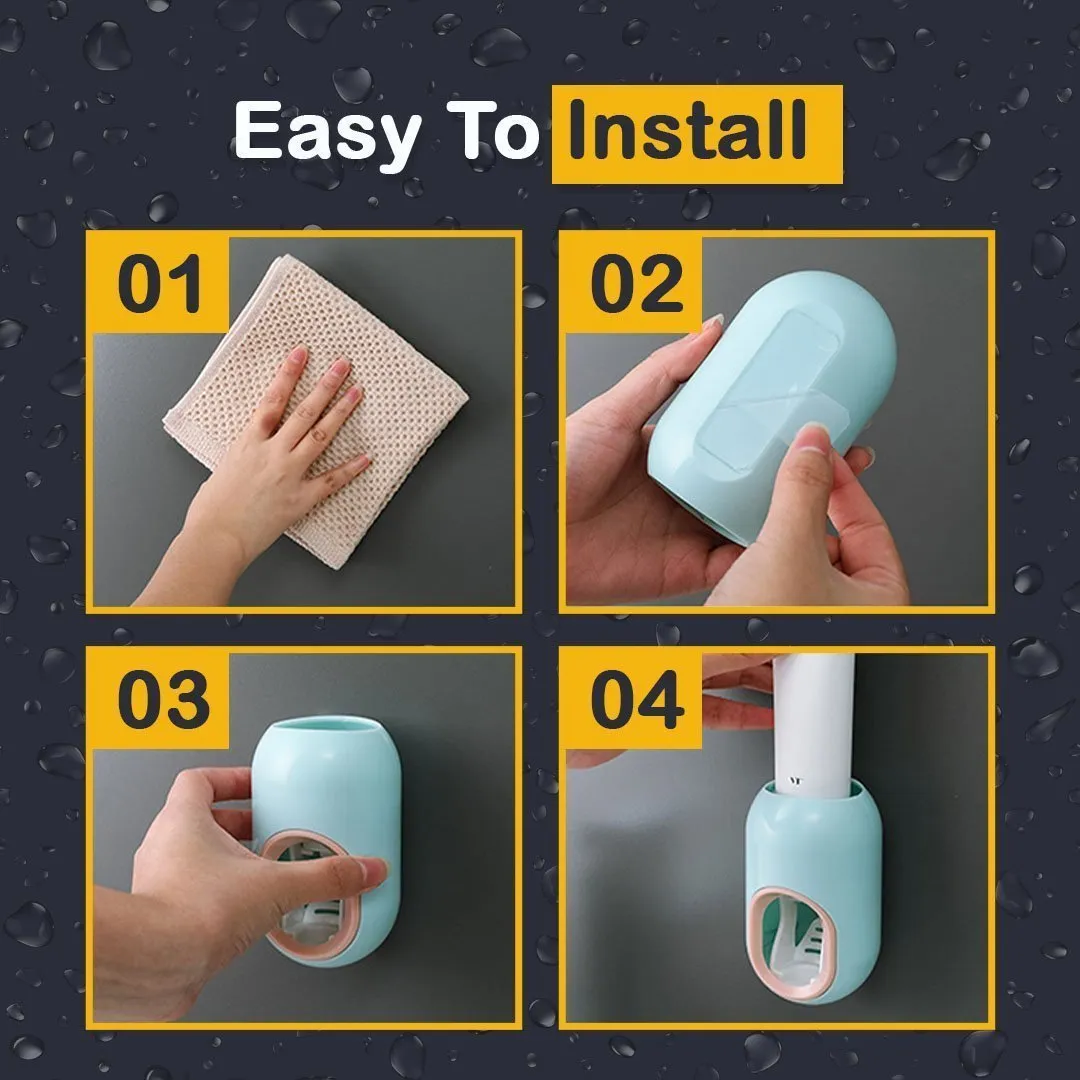 Easy To Install

01

02

03

04